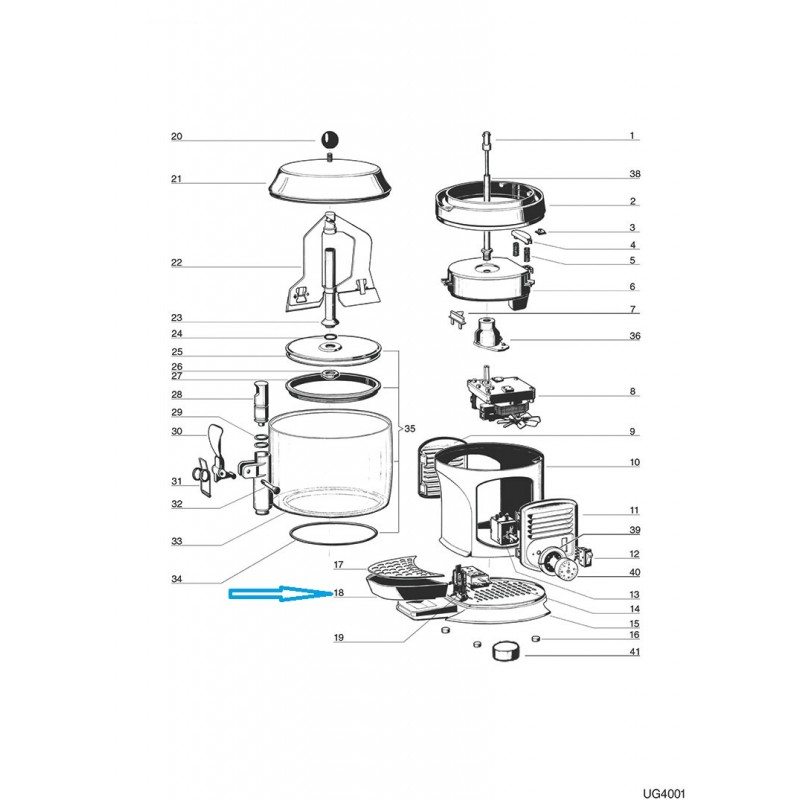 20
21
22
23
24
25
26
27
28
29
30
31
32
33
34
35
17
18
19
1
38
2
3
4
5
6
7
36
8
9
10
11
39
12
40
13
14
15
16
41

UG4001